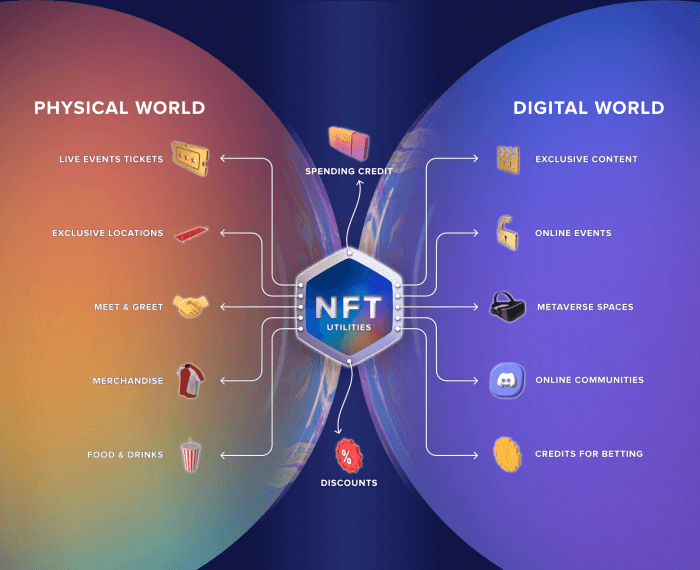 PHYSICAL WORLD

LIVE EVENTS TICKETS

EXCLUSIVE LOCATIONS

MEET & GREET

MERCHANDISE

FOOD & DRINKS

SPENDING CREDIT

NFT
UTILITIES

%

DISCOUNTS

DIGITAL WORLD

EXCLUSIVE CONTENT

ONLINE EVENTS

METAVERSE SPACES

ONLINE COMMUNITIES

CREDITS FOR BETTING